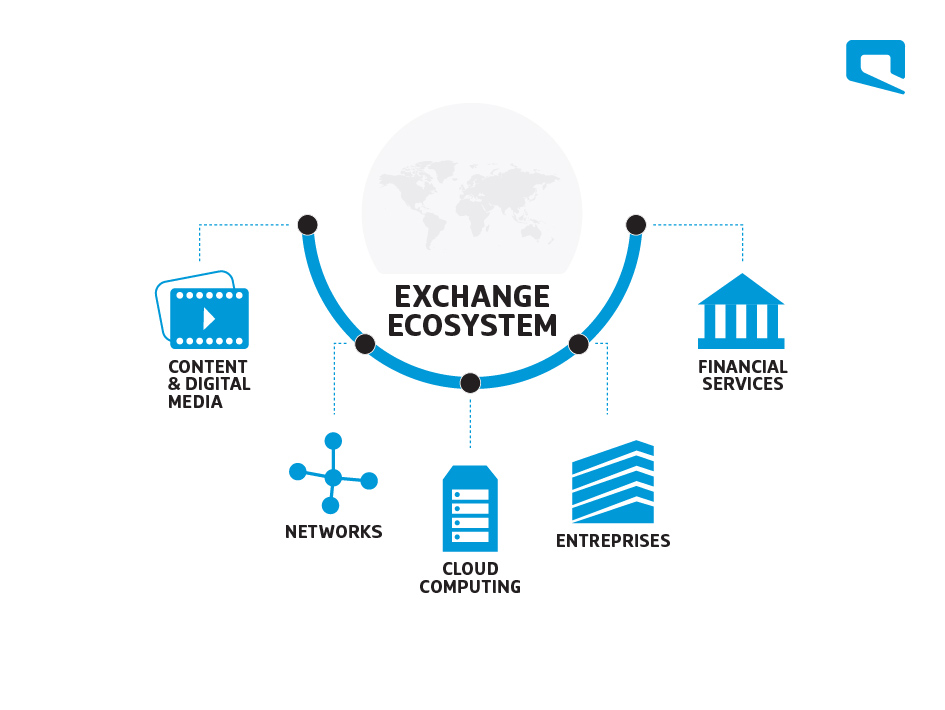 EXCHANGE ECOSYSTEM

CONTENT & DIGITAL MEDIA

NETWORKS

CLOUD COMPUTING

ENTREPRISES

FINANCIAL SERVICES